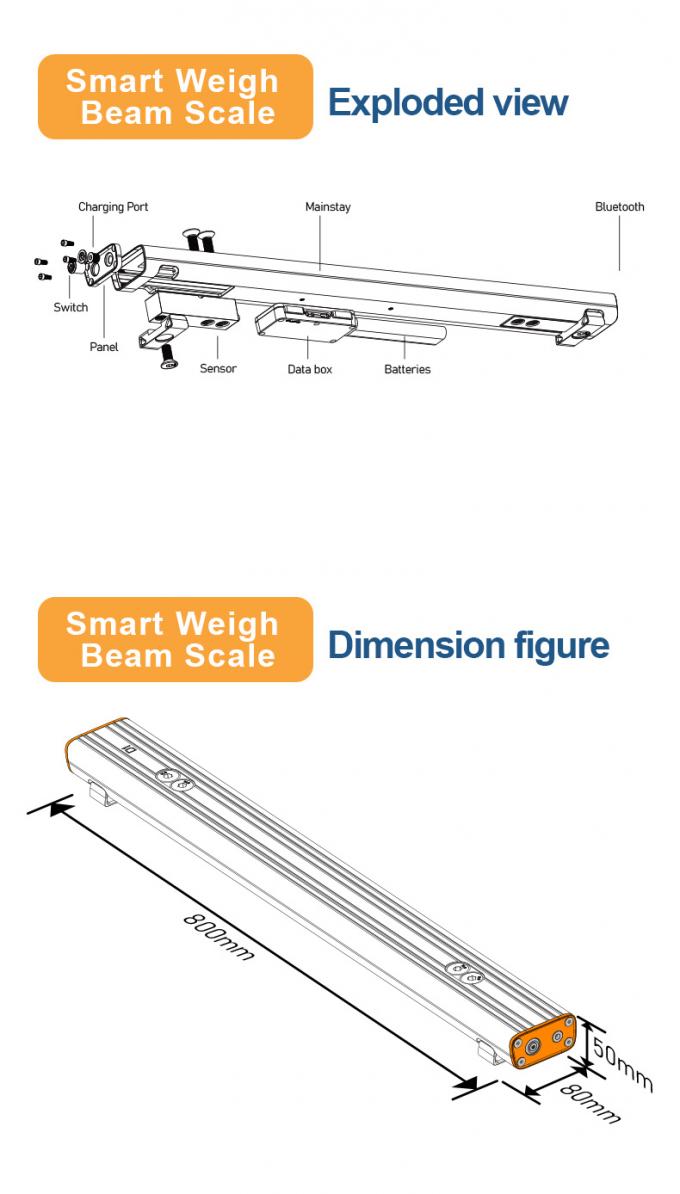 Smart Weigh Beam Scale

Exploded view

Charging Port
Mainstay
Bluetooth
Switch
Panel
Sensor
Data box
Batteries

Smart Weigh Beam Scale

Dimension figure

800mm
50mm
80mm